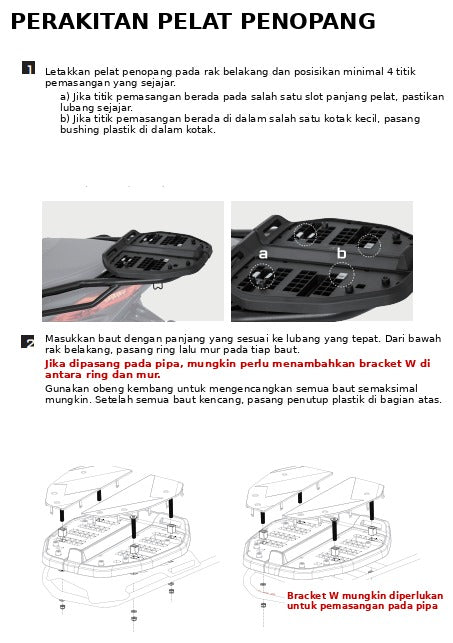 PERAKITAN PELAT PENOPANG

1 Letakkan pelat penopang pada rak belakang dan posisikan minimal 4 titik pemasangan yang sejajar.
a) Jika titik pemasangan berada pada salah satu slot panjang pelat, pastikan lubang sejajar.
b) Jika titik pemasangan berada di dalam salah satu kotak kecil, pasang bushing plastik di dalam kotak.

a

b

2 Masukkan baut dengan panjang yang sesuai ke lubang yang tepat. Dari bawah rak belakang, pasang ring lalu mur pada tiap baut.
Jika dipasang pada pipa, mungkin perlu menambahkan bracket W di antara ring dan mur.
Gunakan obeng kembang untuk mengencangkan semua baut semaksimal mungkin. Setelah semua baut kencang, pasang penutup plastik di bagian atas.

Bracket W mungkin diperlukan untuk pemasangan pada pipa